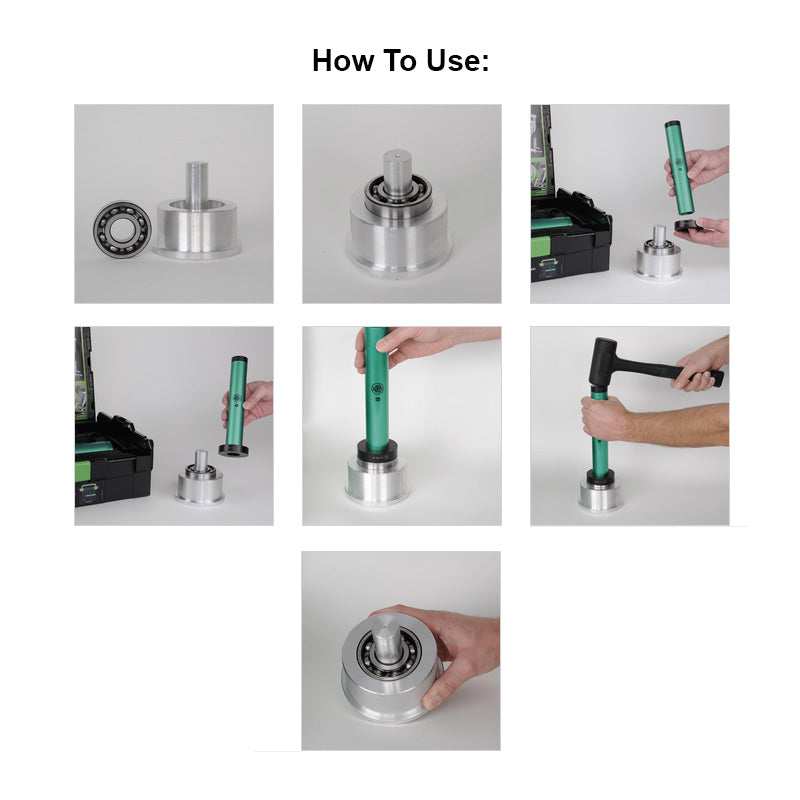 How To Use: